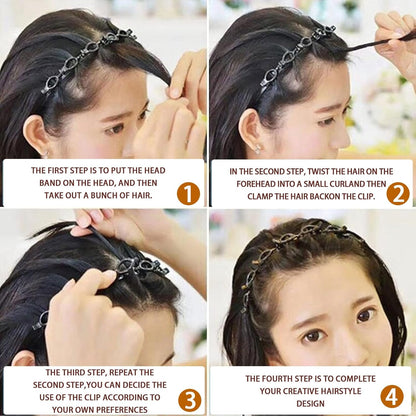 THE FIRST STEP IS TO PUT THE HEAD BAND ON THE HEAD, AND THEN TAKE OUT A BUNCH OF HAIR.

1

IN THE SECOND STEP, TWIST THE HAIR ON THE FOREHEAD INTO A SMALL CURLAND THEN CLAMP THE HAIR BACKON THE CLIP.

2

THE THIRD STEP, REPEAT THE SECOND STEP,YOU CAN DECIDE THE USE OF THE CLIP ACCORDING TO YOUR OWN PREFERENCES

3

THE FOURTH STEP IS TO COMPLETE YOUR CREATIVE HAIRSTYLE DESIGN

4